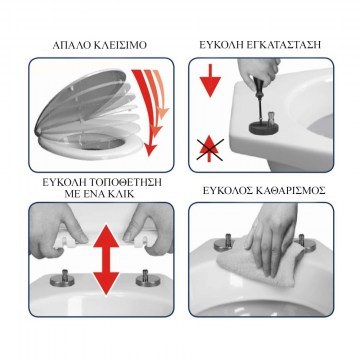 ΑΠΑΛΟ ΚΛΕΙΣΙΜΟ

ΕΥΚΟΛΗ ΕΓΚΑΤΑΣΤΑΣΗ

ΕΥΚΟΛΗ ΤΟΠΟΘΕΤΗΣΗ ΜΕ ΕΝΑ ΚΛΙΚ

ΕΥΚΟΛΟΣ ΚΑΘΑΡΙΣΜΟΣ