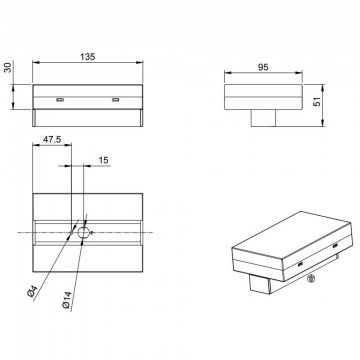 135
30
95
51
47.5
15
Ø4
Ø14